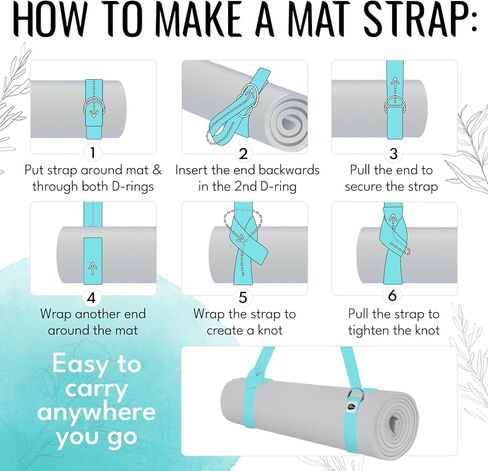 HOW TO MAKE A MAT STRAP:

1
Put strap around mat & through both D-rings

2
Insert the end backwards in the 2nd D-ring

3
Pull the end to secure the strap

4
Wrap another end around the mat

5
Wrap the strap to create a knot

6
Pull the strap to tighten the knot

Easy to carry anywhere you go