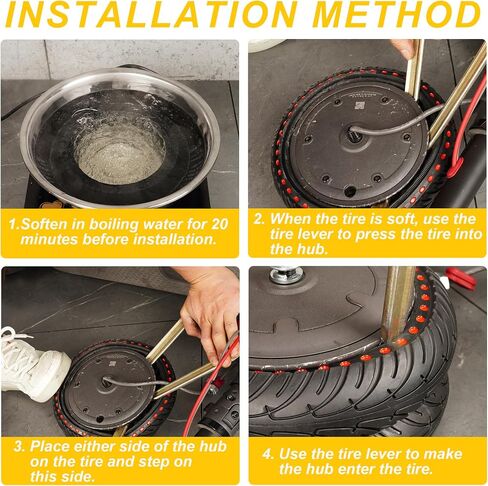 INSTALLATION METHOD

1.Soften in boiling water for 20 minutes before installation.

2. When the tire is soft, use the tire lever to press the tire into the hub.

3. Place either side of the hub on the tire and step on this side.

4. Use the tire lever to make the hub enter the tire.