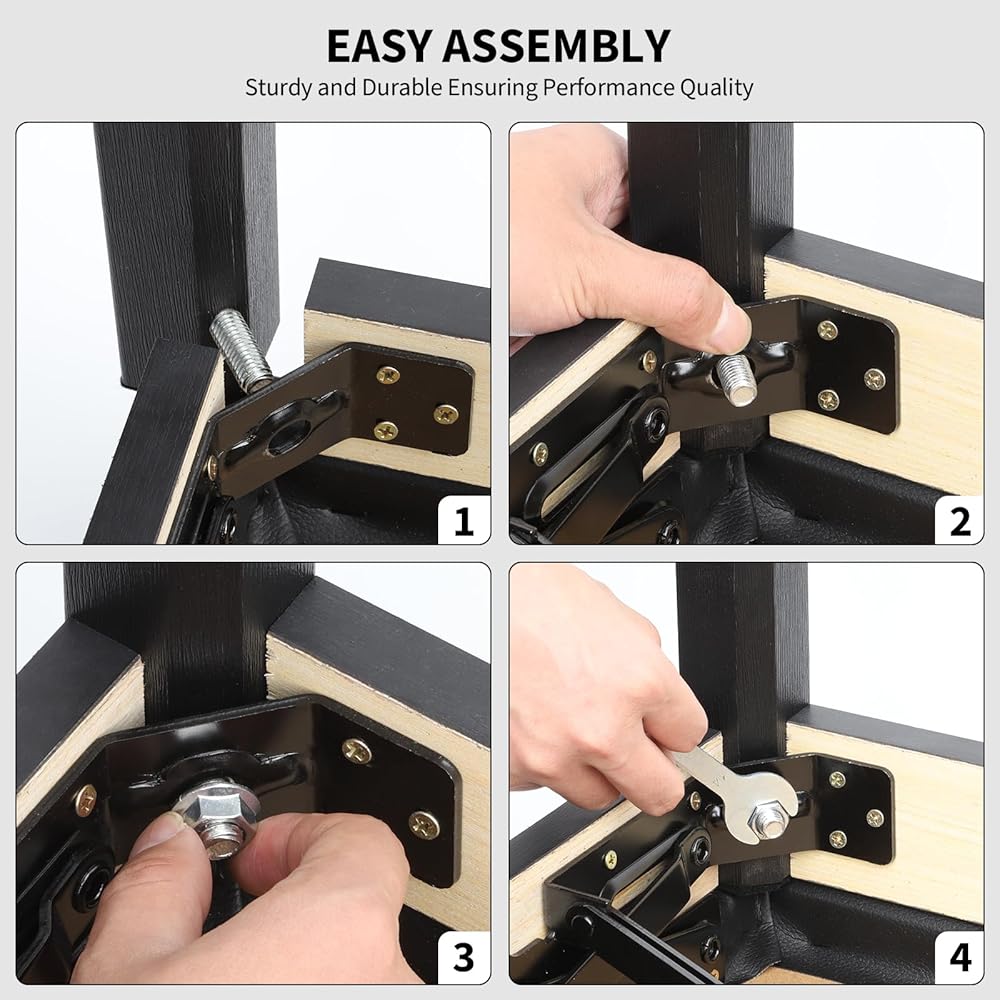 EASY ASSEMBLY

Sturdy and Durable Ensuring Performance Quality

1

2

3

4