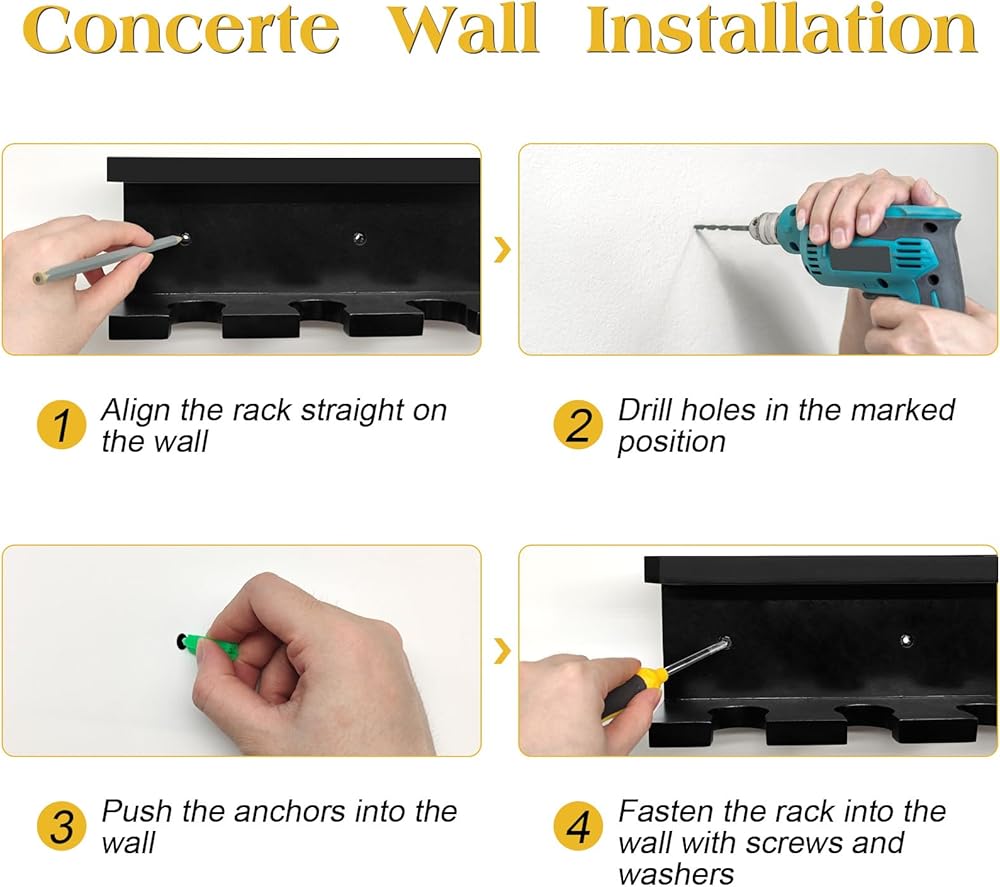 Concerte Wall Installation

1 Align the rack straight on the wall

2 Drill holes in the marked position

3 Push the anchors into the wall

4 Fasten the rack into the wall with screws and washers