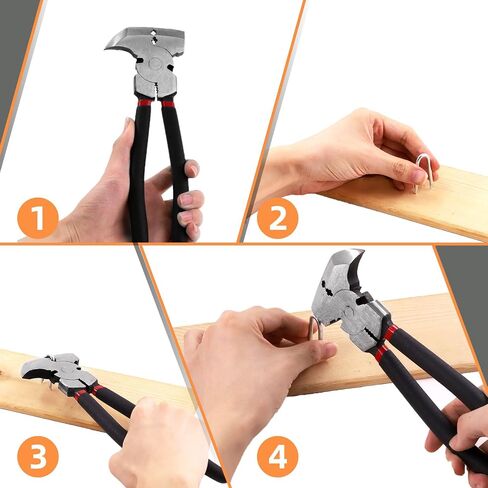 1

2

3

4