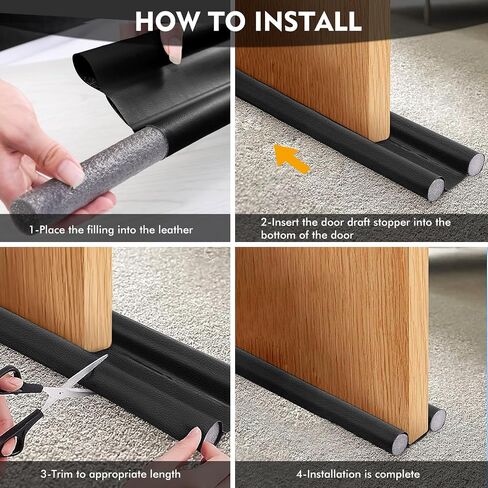 HOW TO INSTALL

1-Place the filling into the leather

2-Insert the door draft stopper into the bottom of the door

3-Trim to appropriate length

4-Installation is complete