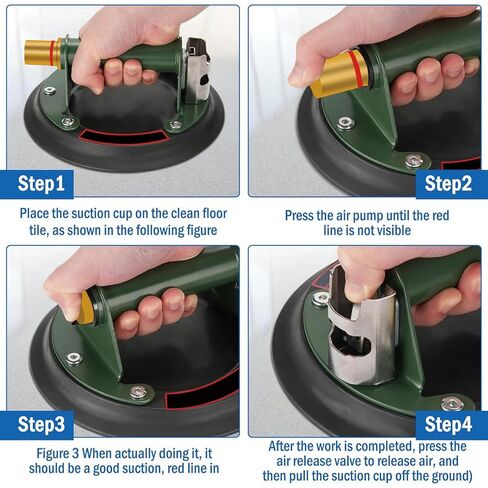 Step1

Place the suction cup on the clean floor tile, as shown in the following figure

Step2

Press the air pump until the red line is not visible

Step3

Figure 3 When actually doing it, it should be a good suction, red line in

Step4

After the work is completed, press the air release valve to release air, and then pull the suction cup off the ground)