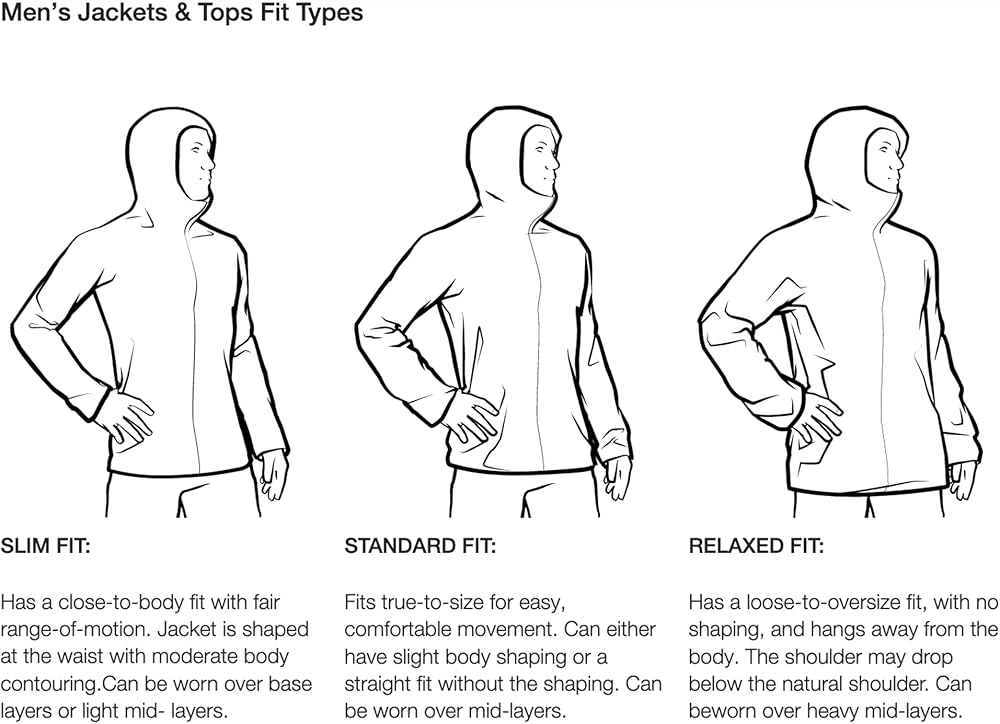 Men's Jackets & Tops Fit Types

SLIM FIT:

Has a close-to-body fit with fair range-of-motion. Jacket is shaped at the waist with moderate body contouring.Can be worn over base layers or light mid- layers.

STANDARD FIT:

Fits true-to-size for easy, comfortable movement. Can either have slight body shaping or a straight fit without the shaping. Can be worn over mid-layers.

RELAXED FIT:

Has a loose-to-oversize fit, with no shaping, and hangs away from the body. The shoulder may drop below the natural shoulder. Can beworn over heavy mid-layers.