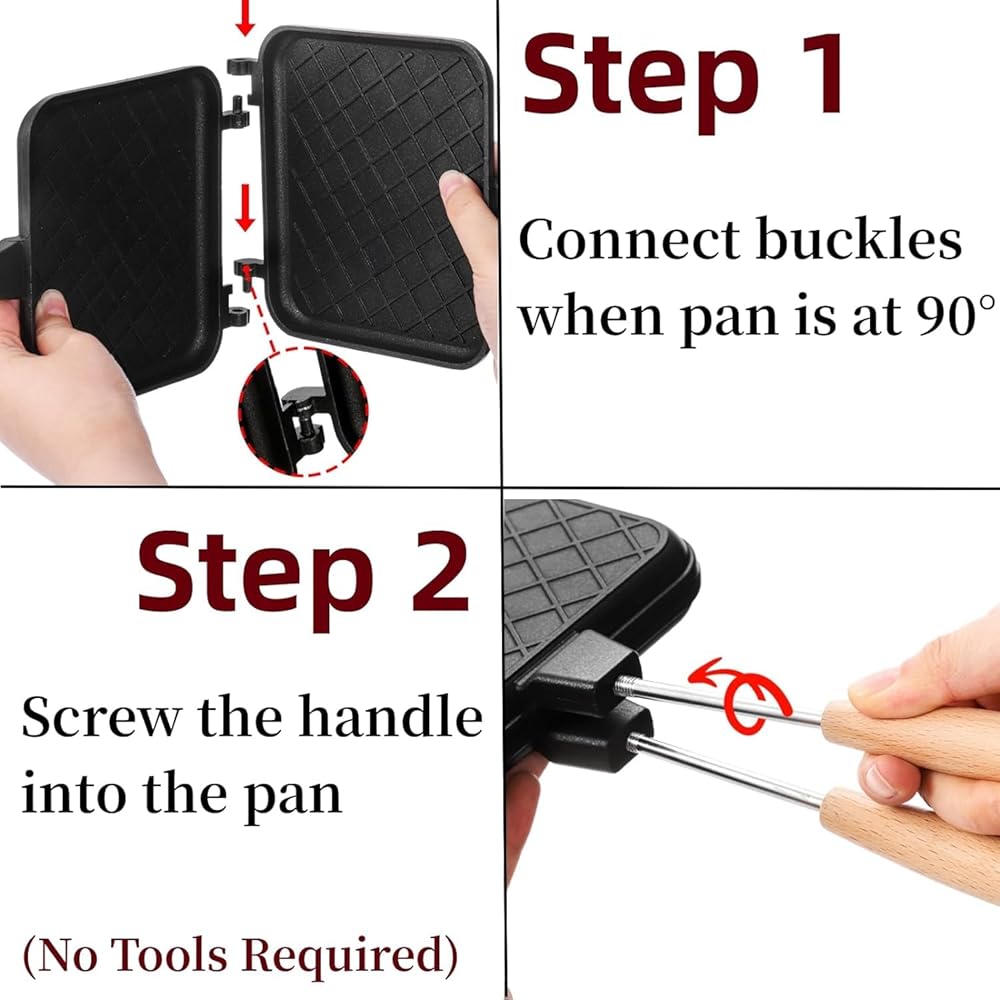 Step 1

Connect buckles when pan is at 90°

Step 2

Screw the handle into the pan

(No Tools Required)