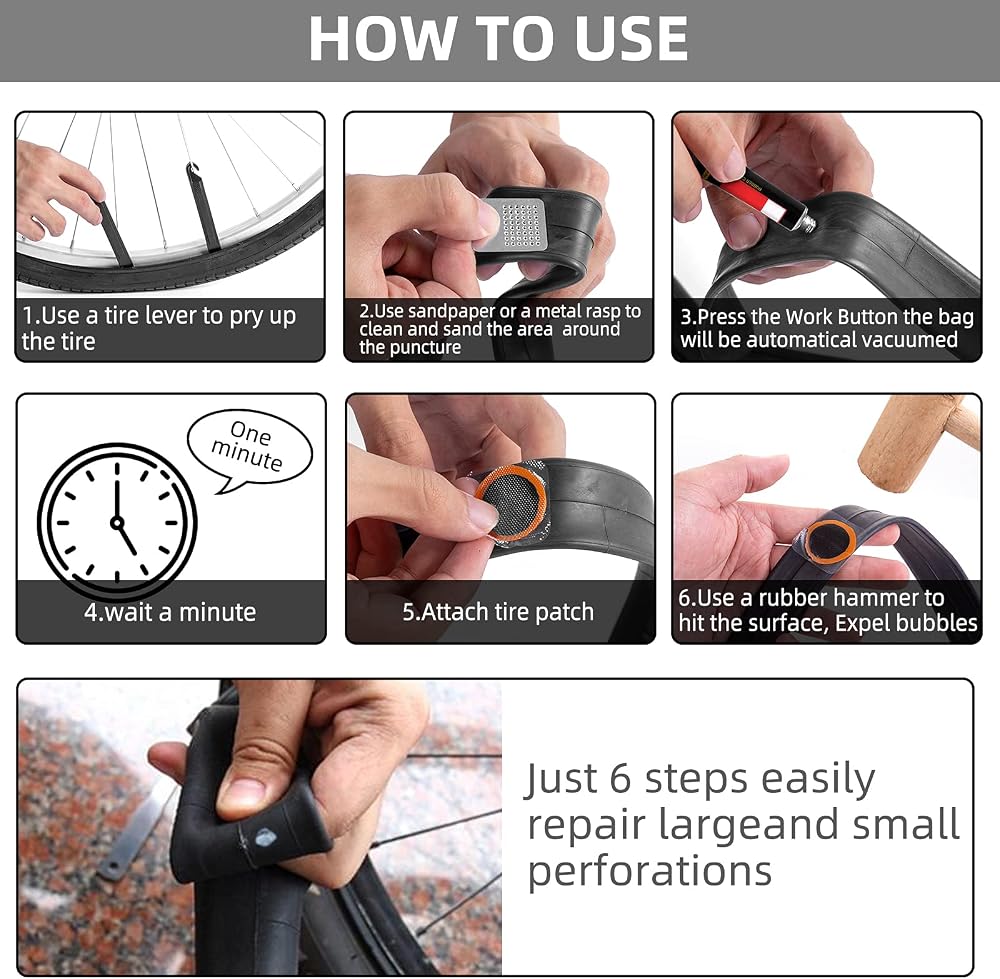 HOW TO USE

1.Use a tire lever to pry up the tire

2.Use sandpaper or a metal rasp to clean and sand the area around the puncture

3.Press the Work Button the bag will be automatical vacuumed

One minute

4.wait a minute

5.Attach tire patch

6.Use a rubber hammer to hit the surface, Expel bubbles

Just 6 steps easily repair largeand small perforations