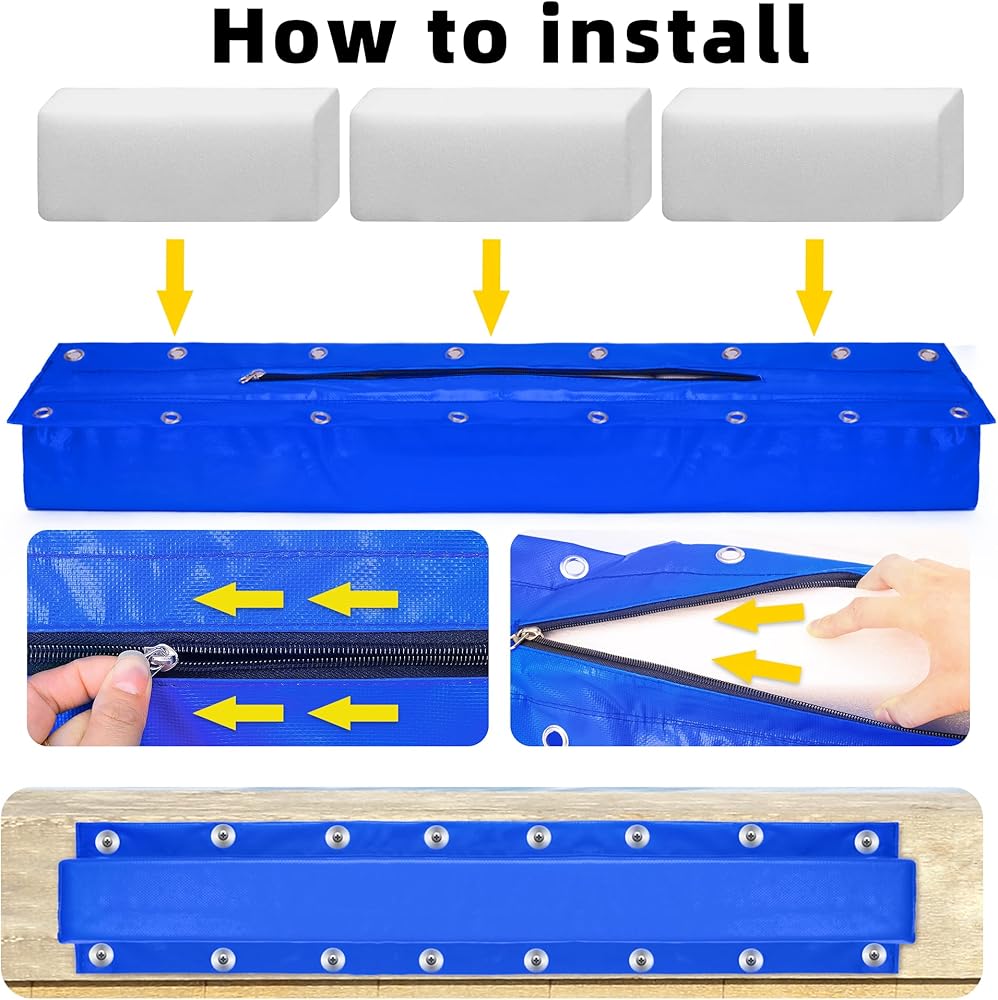 How to install