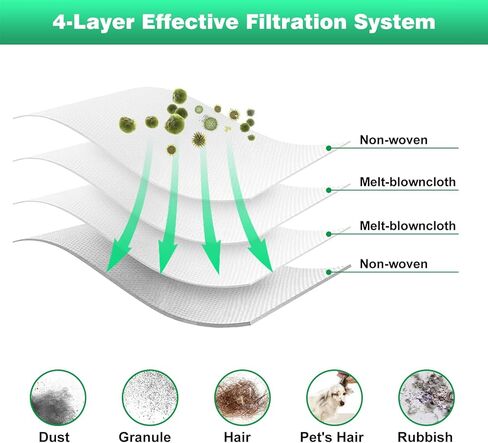 4-Layer Effective Filtration System

Non-woven

Melt-blowncloth

Melt-blowncloth

Non-woven

Dust

Granule

Hair

Pet's Hair

Rubbish