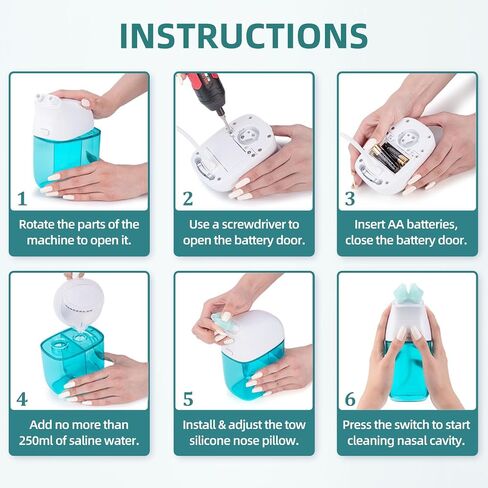 INSTRUCTIONS

1
Rotate the parts of the machine to open it.

2
Use a screwdriver to open the battery door.

3
Insert AA batteries, close the battery door.

4
Add no more than 250ml of saline water.

5
Install & adjust the tow silicone nose pillow.

6
Press the switch to start cleaning nasal cavity.