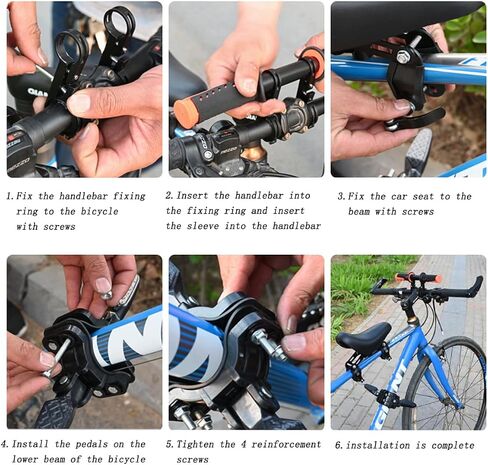 1. Fix the handlebar fixing ring to the bicycle with screws

2. Insert the handlebar into the fixing ring and insert the sleeve into the handlebar

3. Fix the car seat to the beam with screws

4. Install the pedals on the lower beam of the bicycle

5. Tighten the 4 reinforcement screws

6. installation is complete