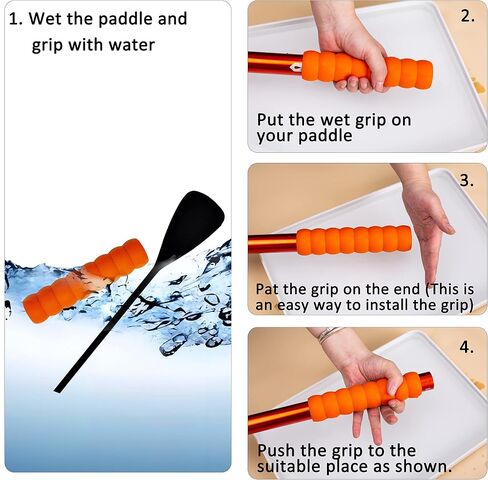 1. Wet the paddle and grip with water

2.

Put the wet grip on your paddle

3.

Pat the grip on the end (This is an easy way to install the grip)

4.

Push the grip to the suitable place as shown.