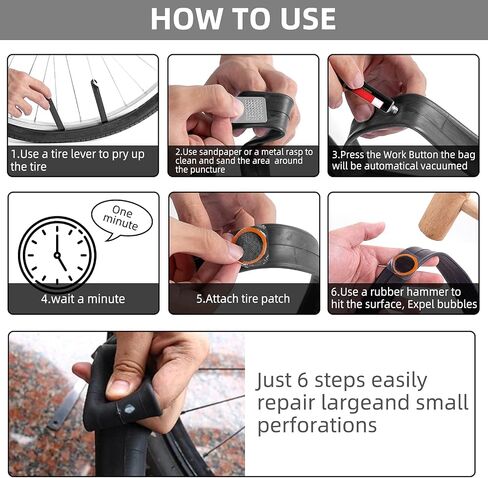 HOW TO USE

1.Use a tire lever to pry up the tire

2.Use sandpaper or a metal rasp to clean and sand the area around the puncture

3.Press the Work Button the bag will be automatical vacuumed

One minute

4.wait a minute

5.Attach tire patch

6.Use a rubber hammer to hit the surface, Expel bubbles

Just 6 steps easily repair largeand small perforations