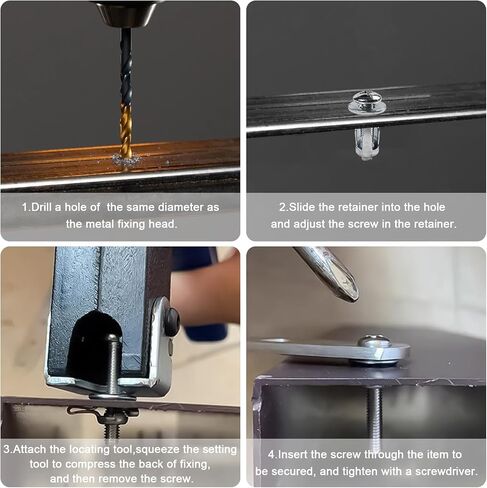 1.Drill a hole of the same diameter as the metal fixing head.

2.Slide the retainer into the hole and adjust the screw in the retainer.

3.Attach the locating tool,squeeze the setting tool to compress the back of fixing, and then remove the screw.

4.Insert the screw through the item to be secured, and tighten with a screwdriver.