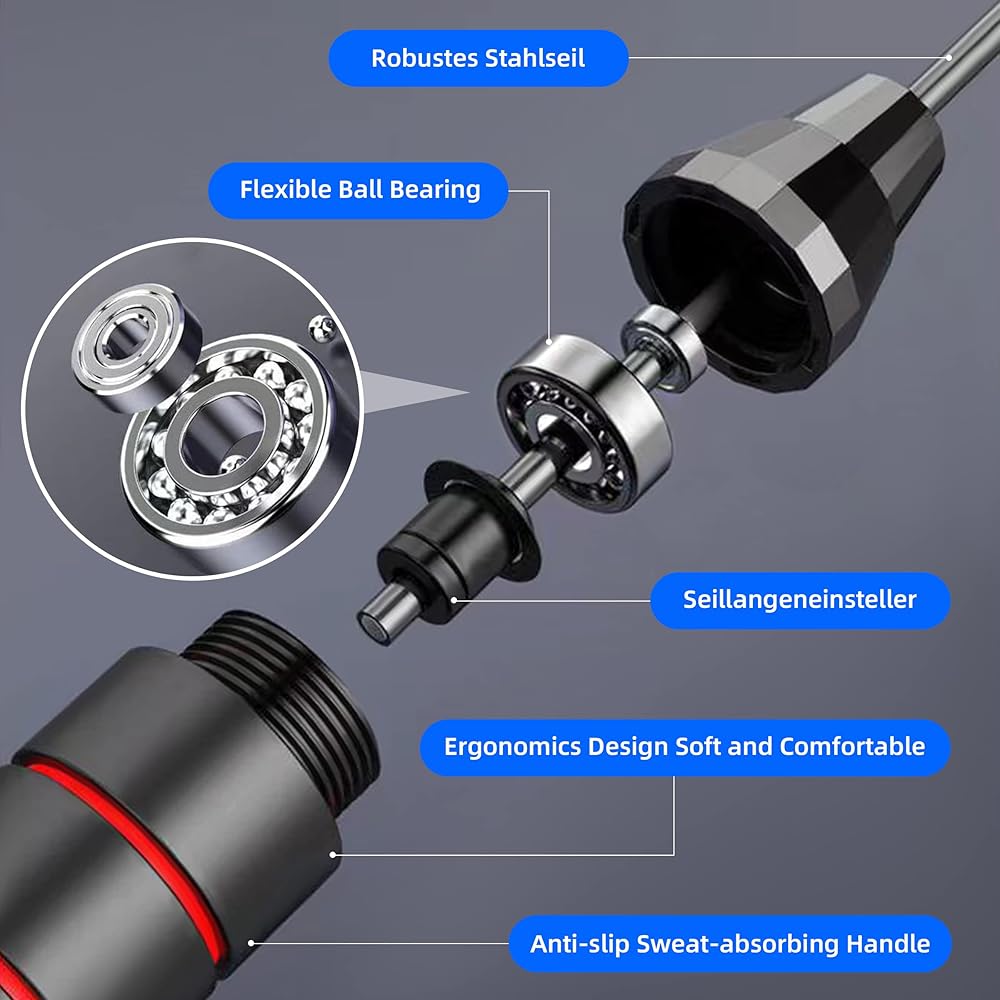 Robustes Stahlseil

Flexible Ball Bearing

Seillangeneinsteller

Ergonomics Design Soft and Comfortable

Anti-slip Sweat-absorbing Handle