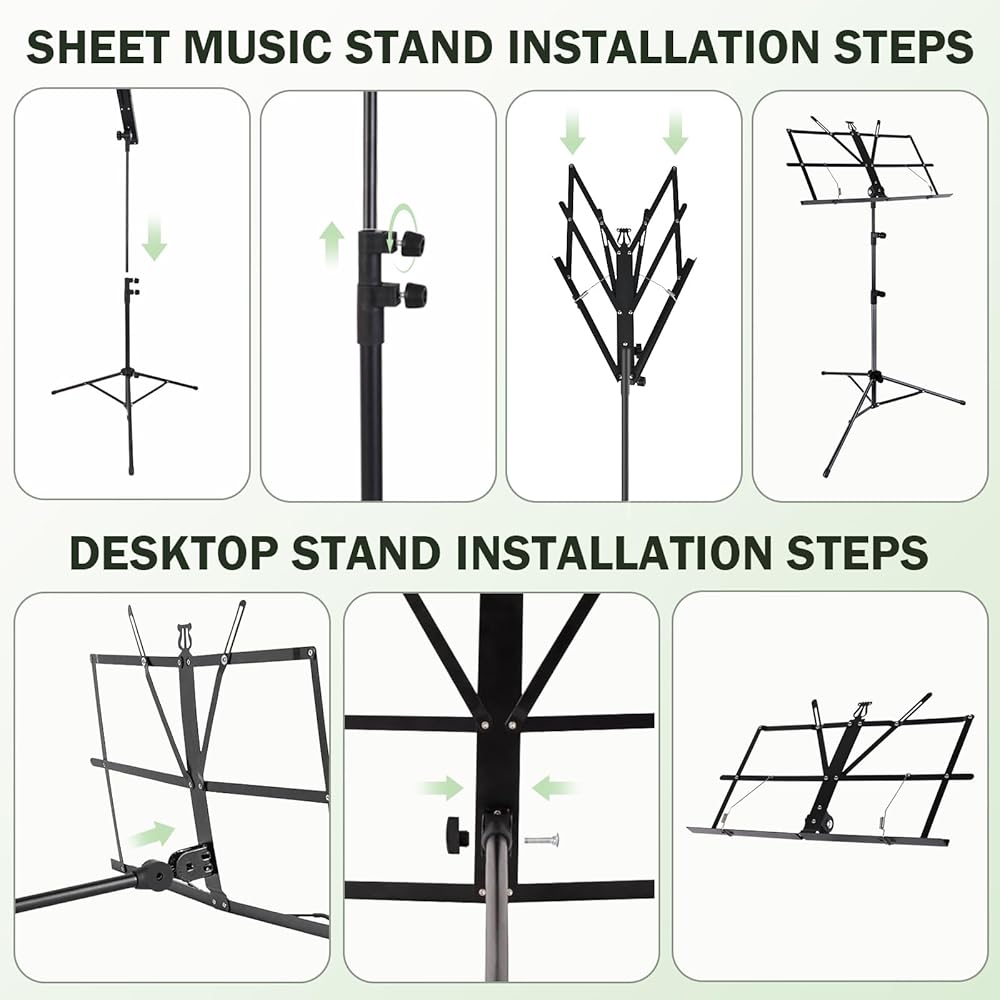 SHEET MUSIC STAND INSTALLATION STEPS

DESKTOP STAND INSTALLATION STEPS