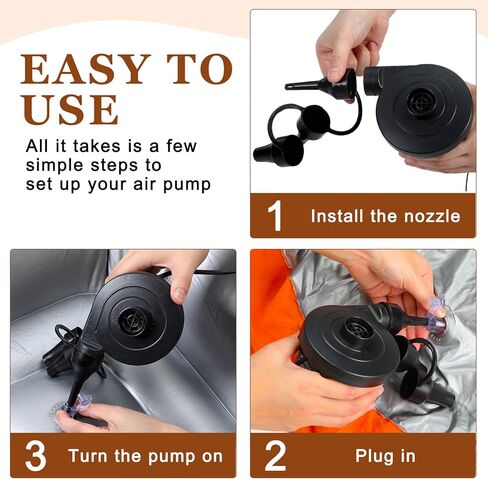 EASY TO USE

All it takes is a few simple steps to set up your air pump

1 Install the nozzle

3 Turn the pump on

2 Plug in