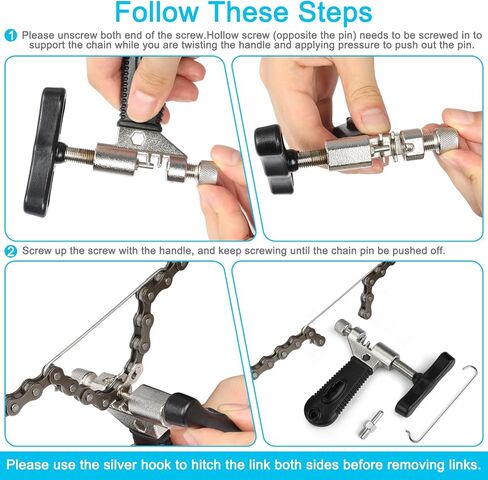 Follow These Steps

1 Please unscrew both end of the screw.Hollow screw (opposite the pin) needs to be screwed in to support the chain while you are twisting the handle and applying pressure to push out the pin.

2 Screw up the screw with the handle, and keep screwing until the chain pin be pushed off.

Please use the silver hook to hitch the link both sides before removing links.