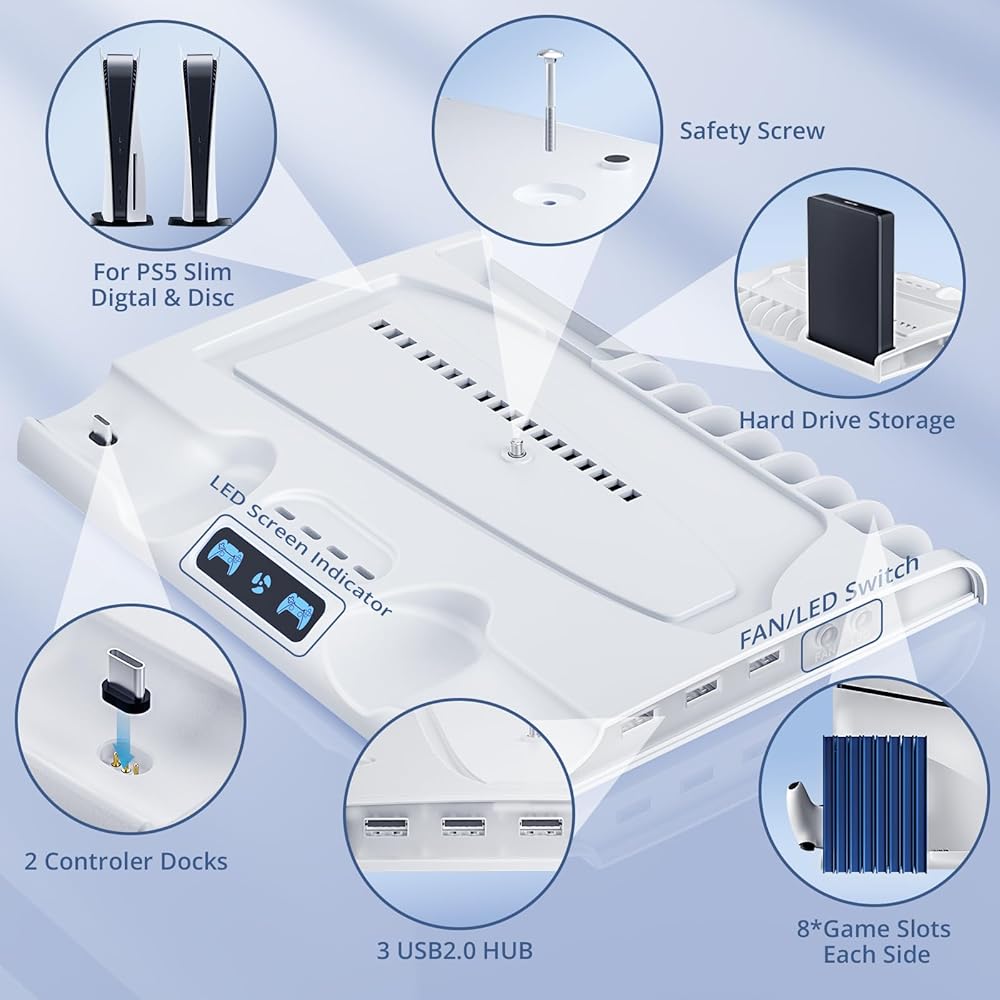 For PS5 Slim
Digtal & Disc

Safety Screw

Hard Drive Storage

LED Screen Indicator

FAN/LED Switch

2 Controler Docks

3 USB2.0 HUB

8*Game Slots
Each Side