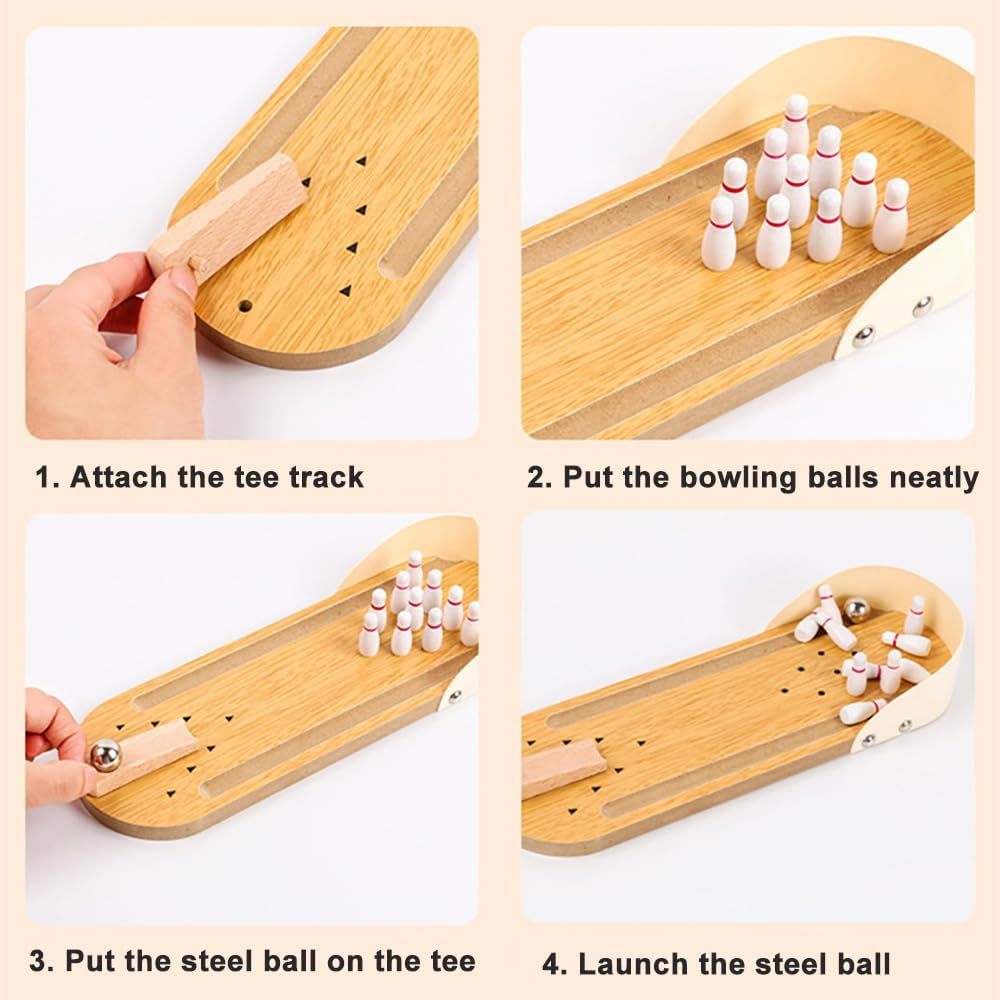 1. Attach the tee track

2. Put the bowling balls neatly

3. Put the steel ball on the tee

4. Launch the steel ball