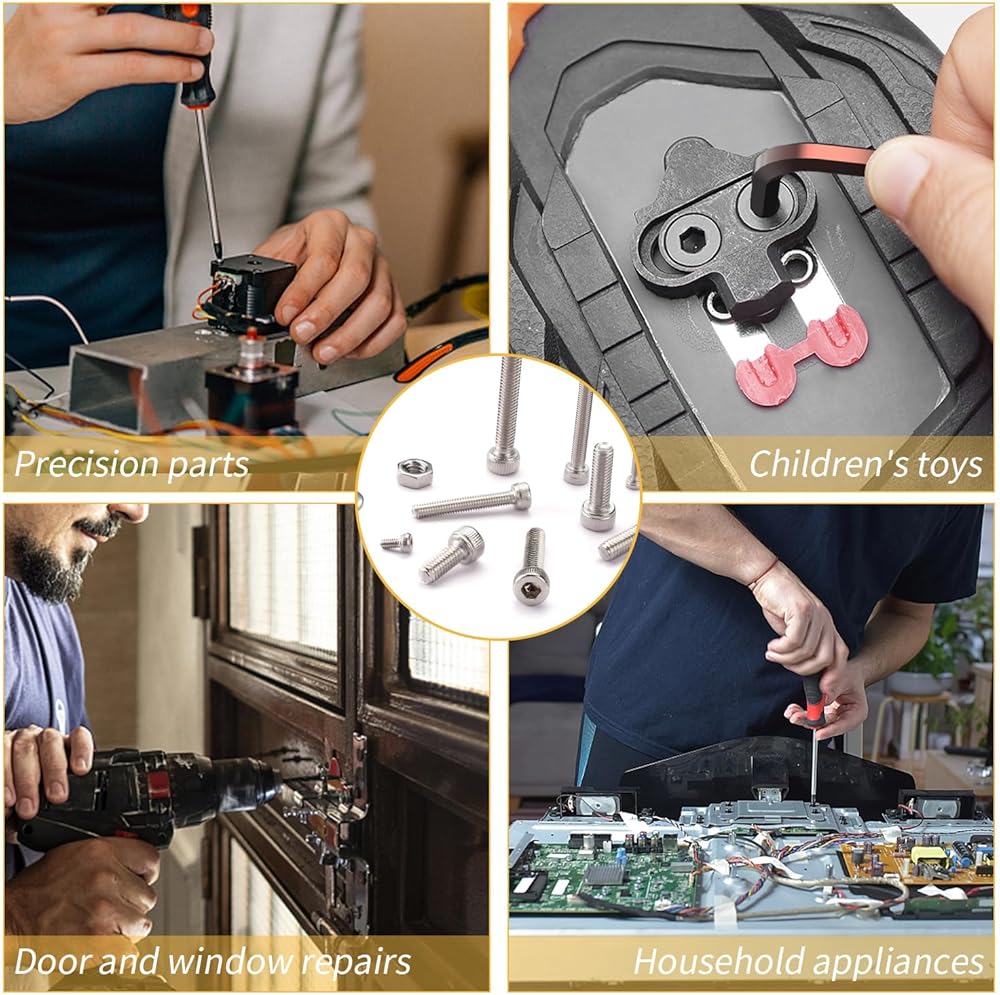 Precision parts

Children's toys

Door and window repairs

Household appliances