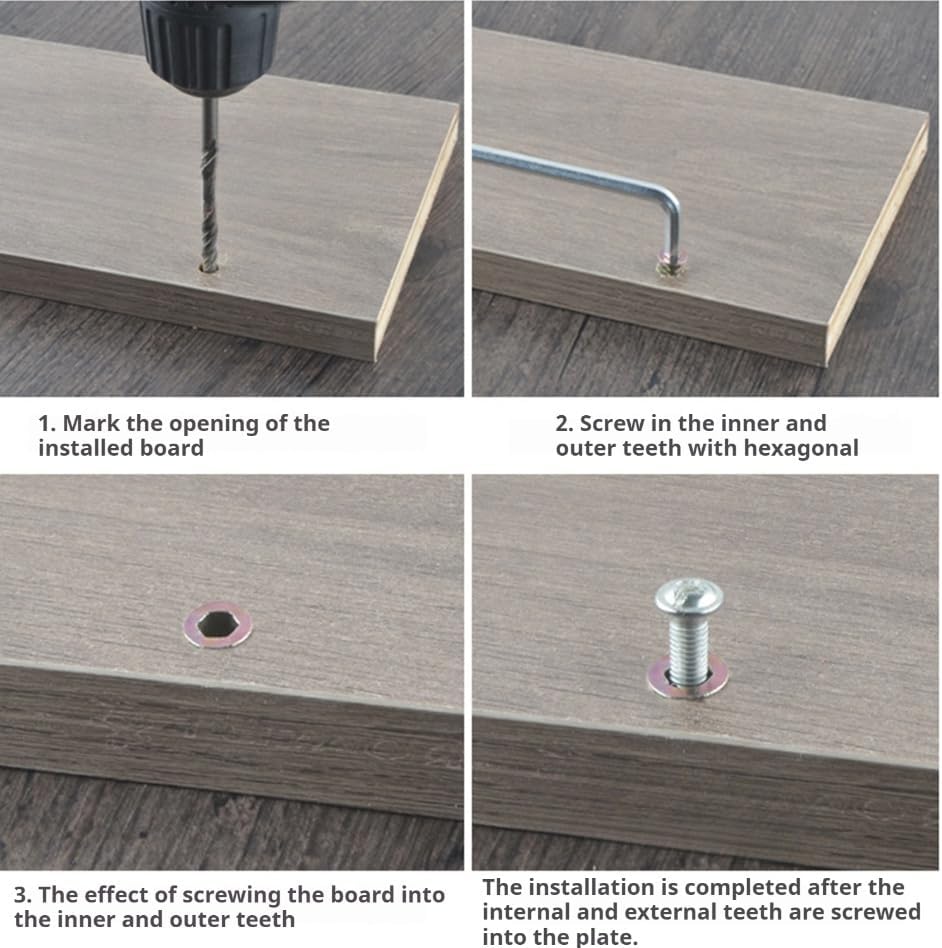 1. Mark the opening of the installed board

2. Screw in the inner and outer teeth with hexagonal

3. The effect of screwing the board into the inner and outer teeth

The installation is completed after the internal and external teeth are screwed into the plate.