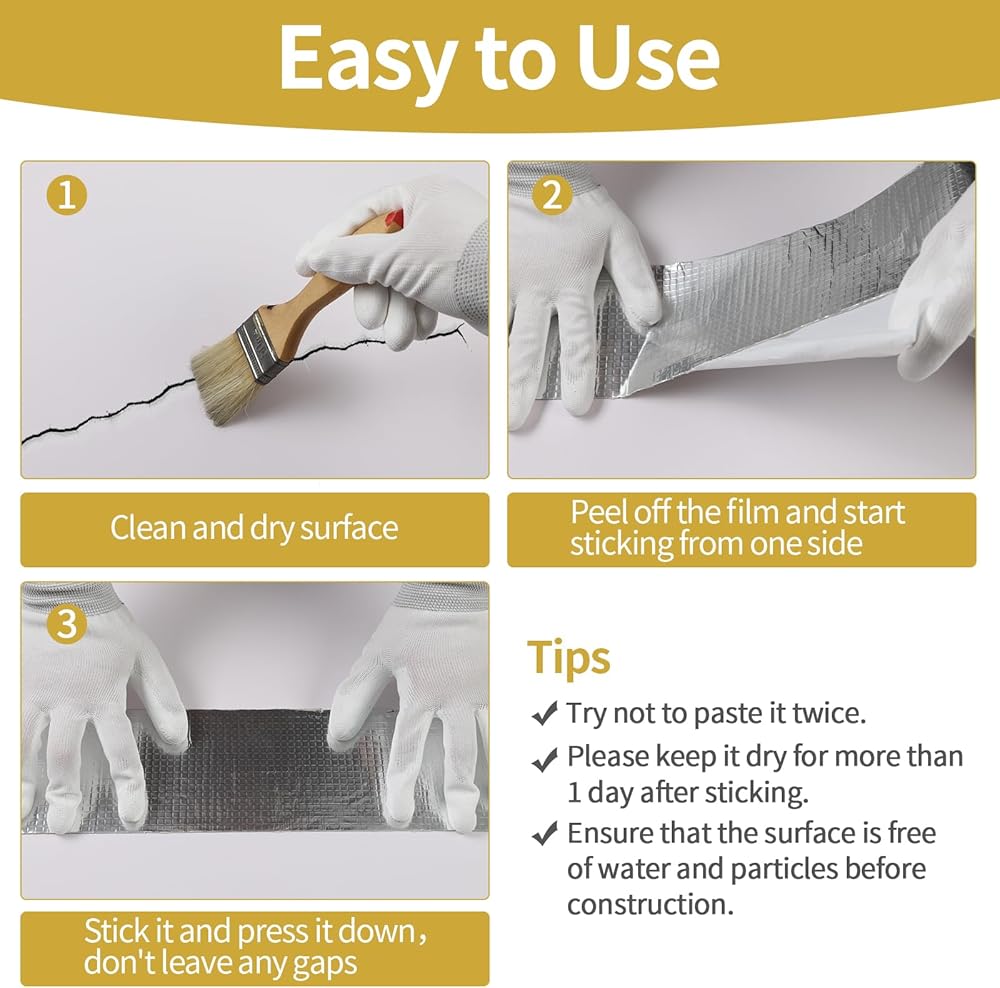 Easy to Use

1

Clean and dry surface

2

Peel off the film and start sticking from one side

3

Stick it and press it down， don't leave any gaps

Tips

✔ Try not to paste it twice.

✔ Please keep it dry for more than 1 day after sticking.

✔ Ensure that the surface is free of water and particles before construction.