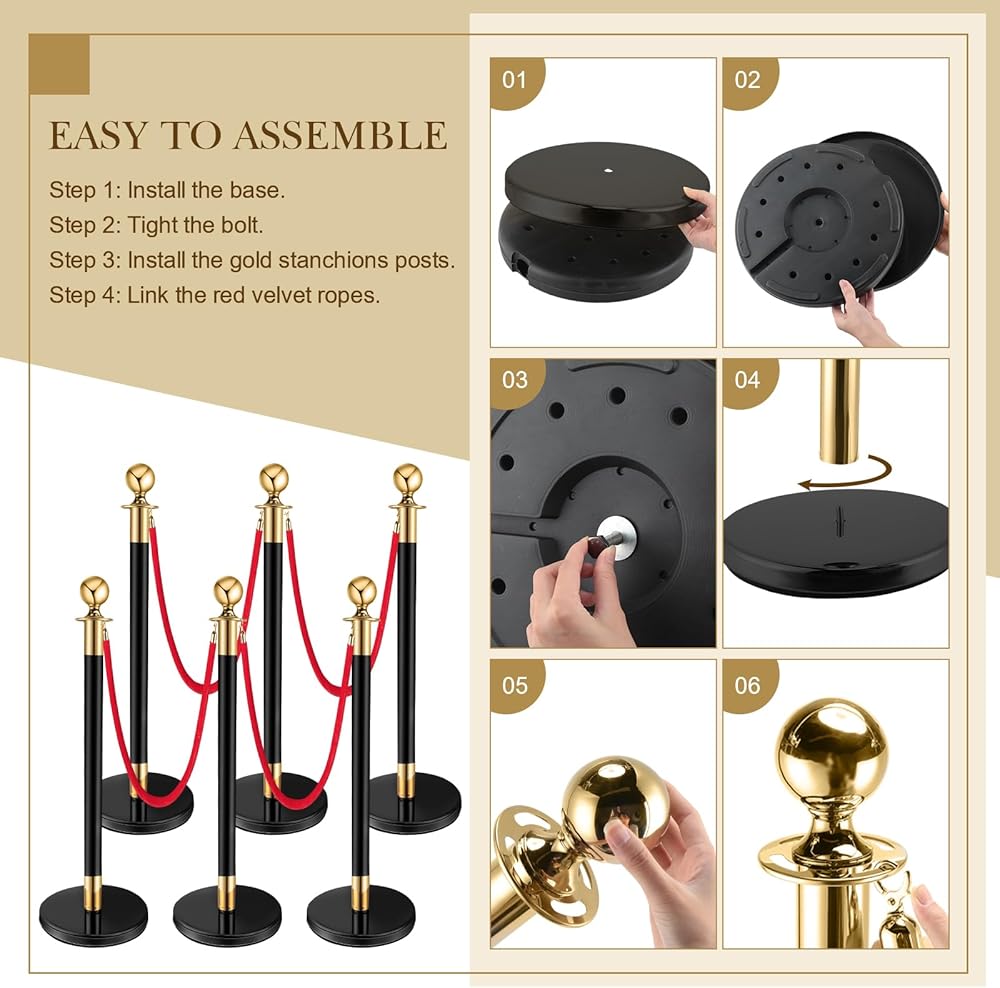 EASY TO ASSEMBLE

Step 1: Install the base.
Step 2: Tight the bolt.
Step 3: Install the gold stanchions posts.
Step 4: Link the red velvet ropes.

01

02

03

04

05

06