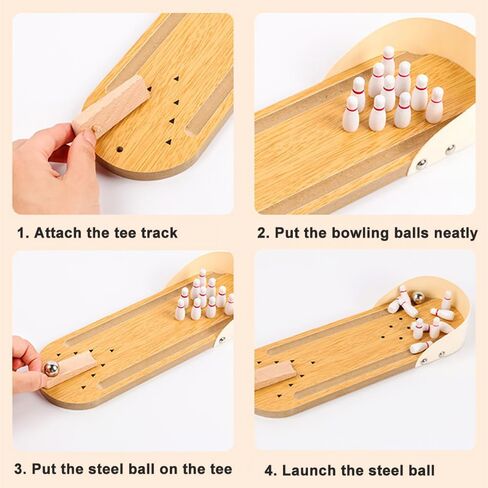 1. Attach the tee track

2. Put the bowling balls neatly

3. Put the steel ball on the tee

4. Launch the steel ball