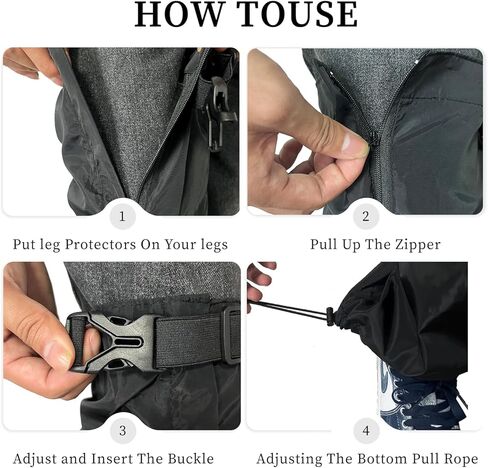 HOW TOUSE

1

Put leg Protectors On Your legs

2

Pull Up The Zipper

3

Adjust and Insert The Buckle

4

Adjusting The Bottom Pull Rope