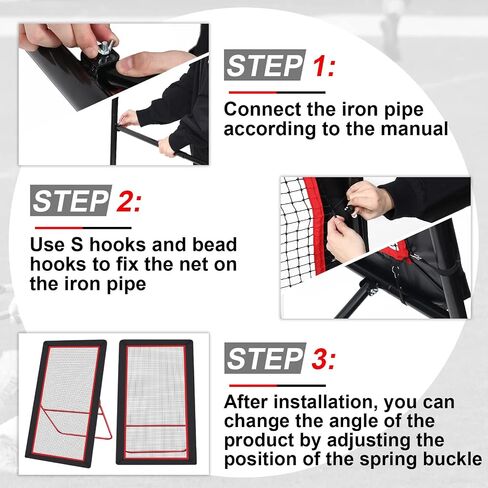 STEP 1:

Connect the iron pipe according to the manual

STEP 2:

Use S hooks and bead hooks to fix the net on the iron pipe

STEP 3:

After installation, you can change the angle of the product by adjusting the position of the spring buckle