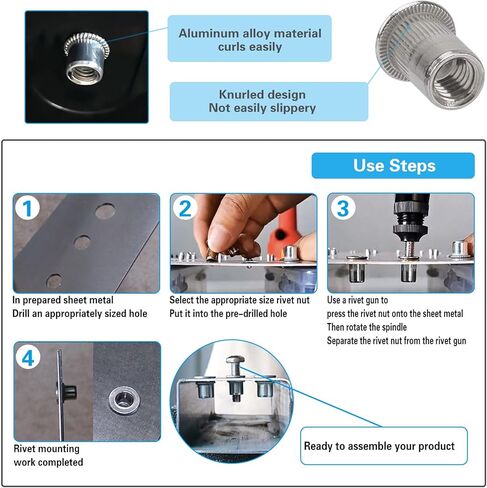 Aluminum alloy material curls easily

Knurled design Not easily slippery

Use Steps

1

In prepared sheet metal
Drill an appropriately sized hole

2

Select the appropriate size rivet nut
Put it into the pre-drilled hole

3

Use a rivet gun to
press the rivet nut onto the sheet metal
Then rotate the spindle
Separate the rivet nut from the rivet gun

4

Rivet mounting
work completed

Ready to assemble your product