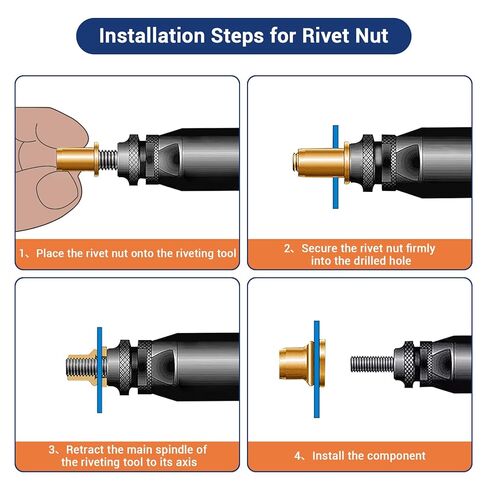 Installation Steps for Rivet Nut

1、Place the rivet nut onto the riveting tool

2、Secure the rivet nut firmly into the drilled hole

3、Retract the main spindle of the riveting tool to its axis

4、Install the component