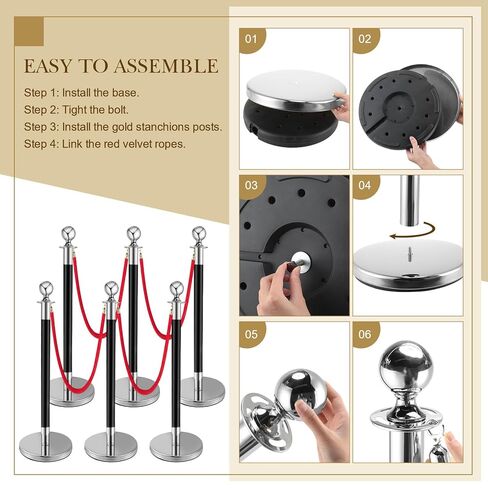 EASY TO ASSEMBLE

Step 1: Install the base.

Step 2: Tight the bolt.

Step 3: Install the gold stanchions posts.

Step 4: Link the red velvet ropes.

01

02

03

04

05

06