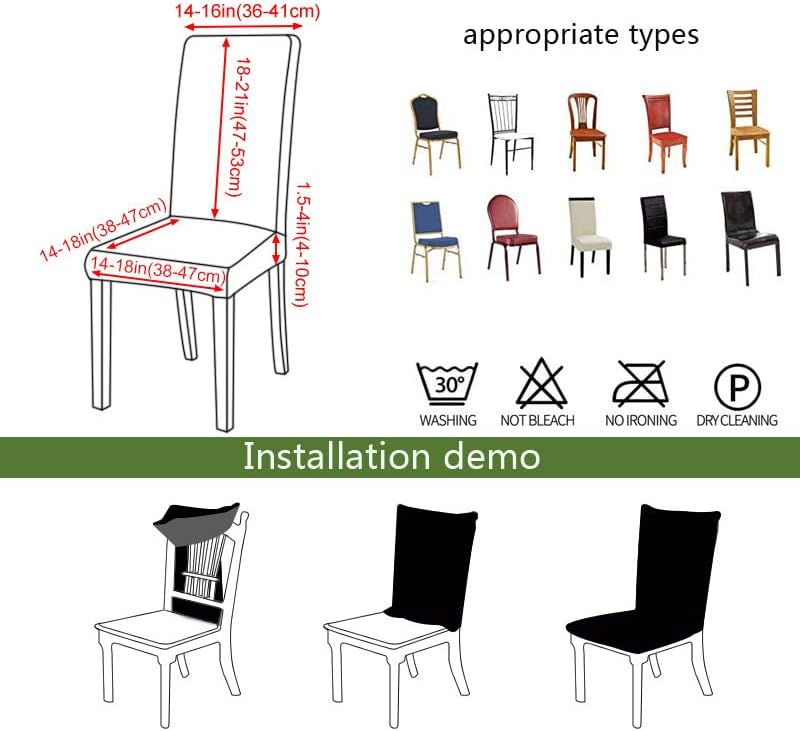 14-16in(36-41cm)

18-21in(47-53cm)

1.5-4in(4-10cm)

14-18in(38-47cm)

14-18in(38-47cm)

appropriate types

30°

WASHING

NOT BLEACH

NO IRONING

P

DRY CLEANING

Installation demo