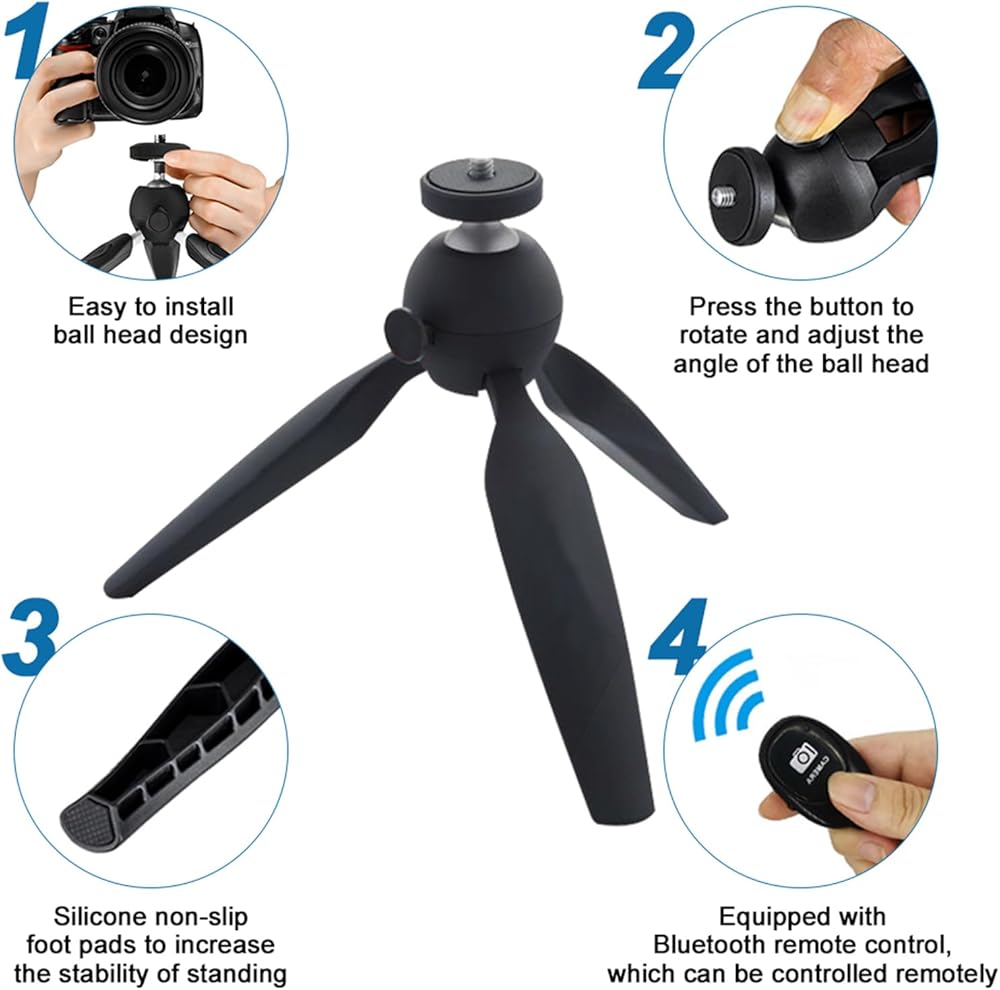 1

Easy to install ball head design

2

Press the button to rotate and adjust the angle of the ball head

3

Silicone non-slip foot pads to increase the stability of standing

4

CAMERA

Equipped with Bluetooth remote control, which can be controlled remotely