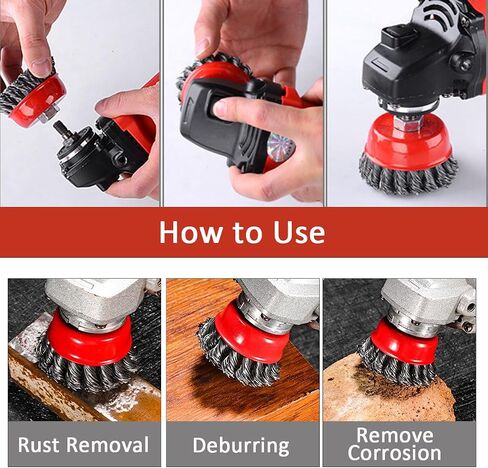 How to Use

Rust Removal

Deburring

Remove Corrosion