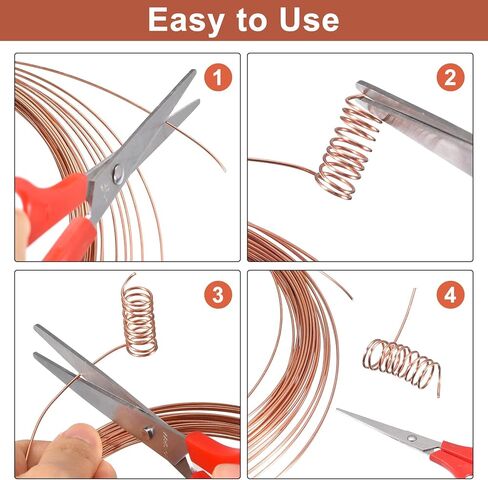 Easy to Use

1

2

3

4