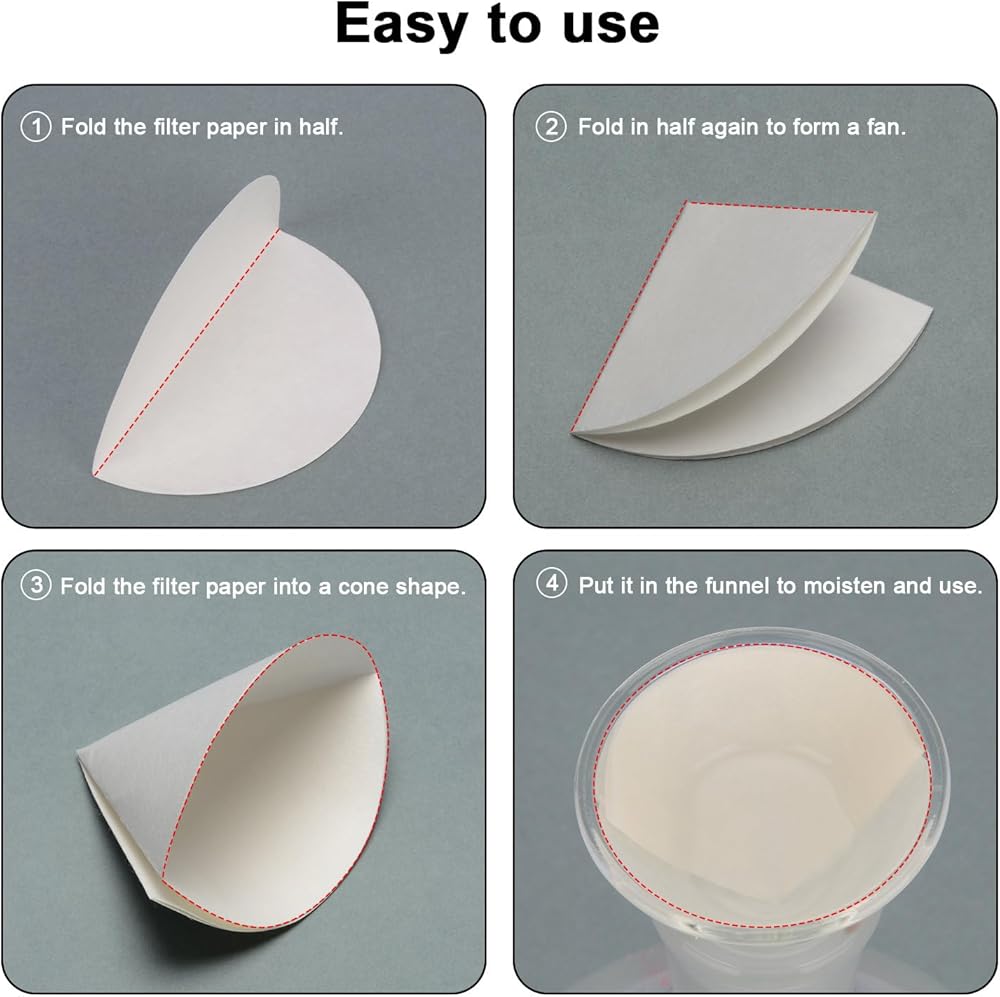 Easy to use

① Fold the filter paper in half.

② Fold in half again to form a fan.

③ Fold the filter paper into a cone shape.

④ Put it in the funnel to moisten and use.