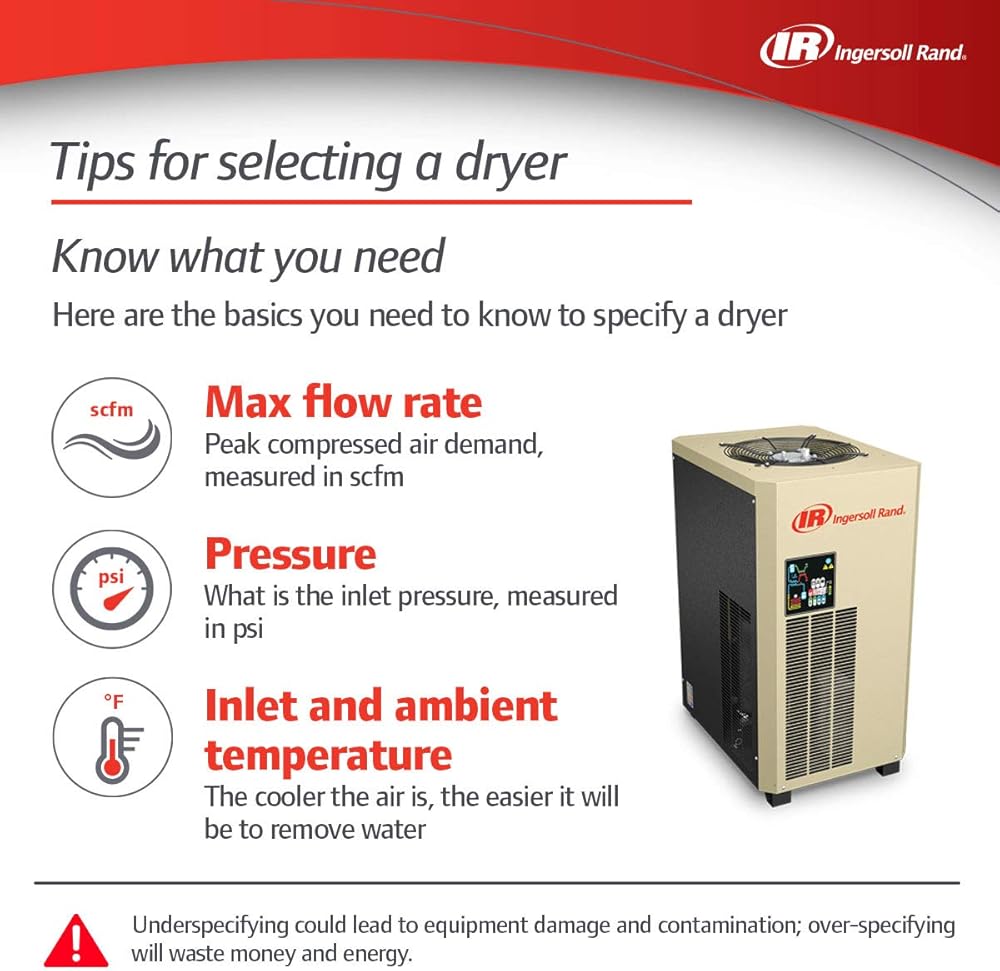 IR Ingersoll Rand.

Tips for selecting a dryer

Know what you need

Here are the basics you need to know to specify a dryer

scfm

Max flow rate
Peak compressed air demand, measured in scfm

psi

Pressure
What is the inlet pressure, measured in psi

°F

Inlet and ambient temperature
The cooler the air is, the easier it will be to remove water

IR Ingersoll Rand.

Underspecifying could lead to equipment damage and contamination; over-specifying will waste money and energy.