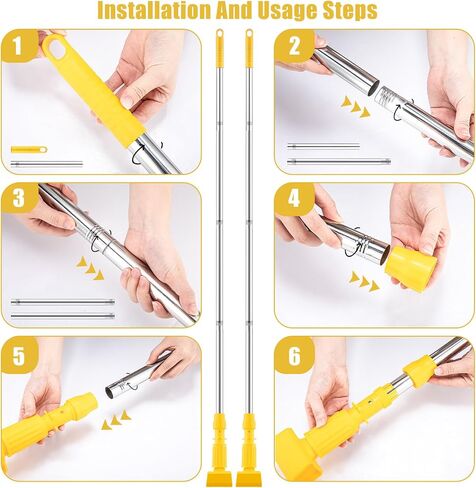 Installation And Usage Steps

1

2

3

4

5

6