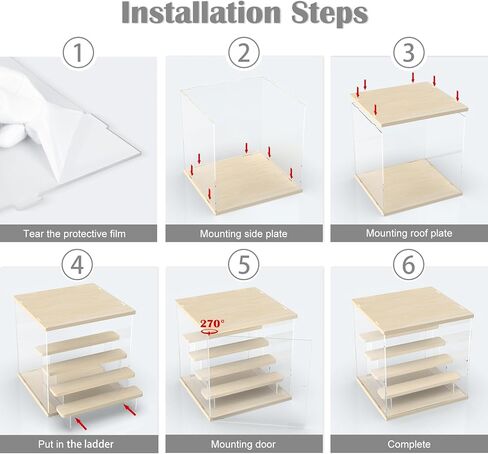 Installation Steps

1

Tear the protective film

2

Mounting side plate

3

Mounting roof plate

4

Put in the ladder

5

270°

Mounting door

6

Complete