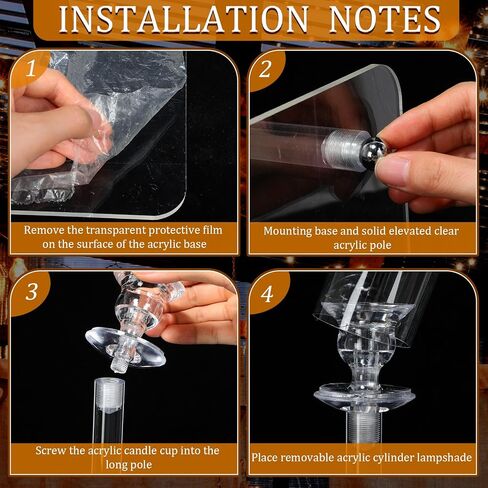 INSTALLATION NOTES

1

Remove the transparent protective film on the surface of the acrylic base

2

Mounting base and solid elevated clear acrylic pole

3

Screw the acrylic candle cup into the long pole

4

Place removable acrylic cylinder lampshade