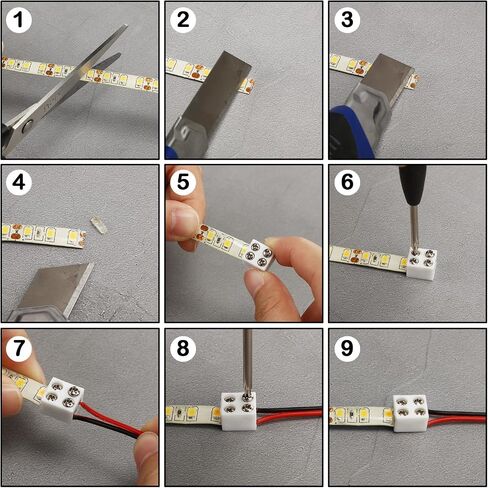 1
2
3
4
5
6
7
8
9