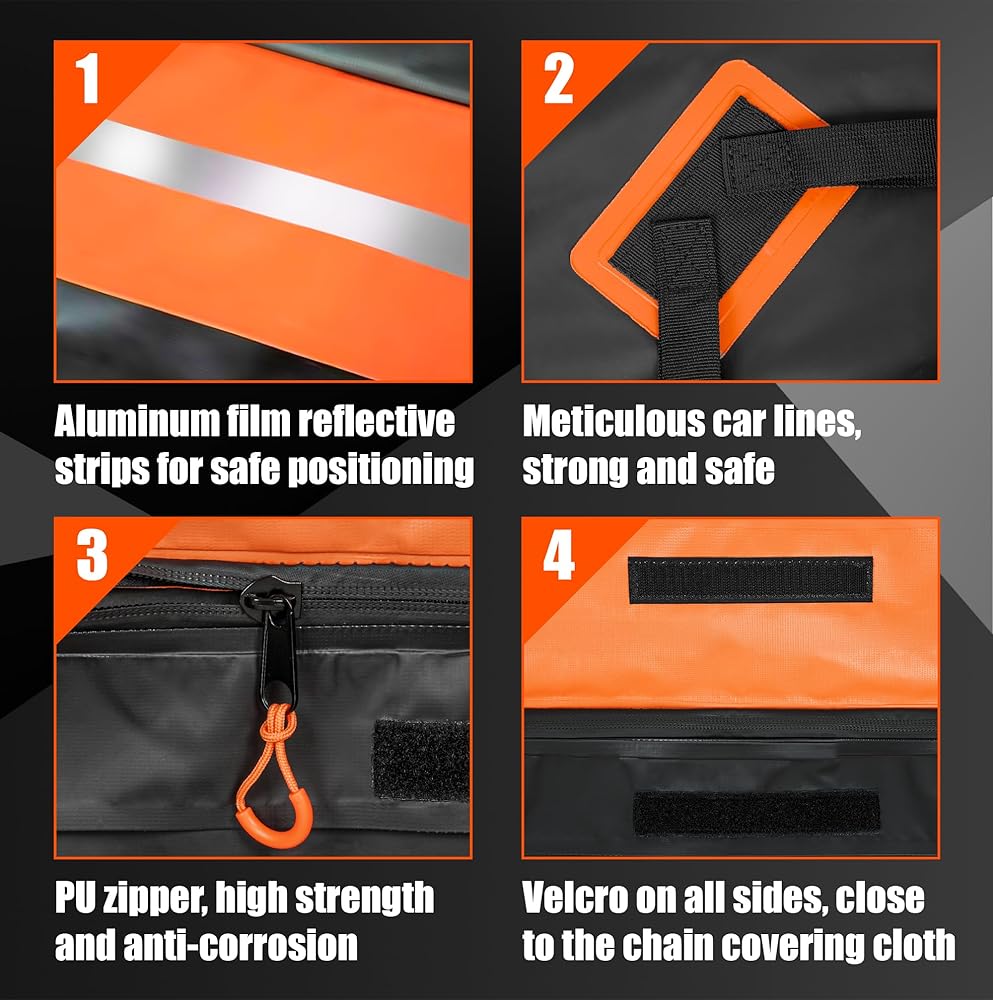 1

Aluminum film reflective strips for safe positioning

2

Meticulous car lines, strong and safe

3

PU zipper, high strength and anti-corrosion

4

Velcro on all sides, close to the chain covering cloth