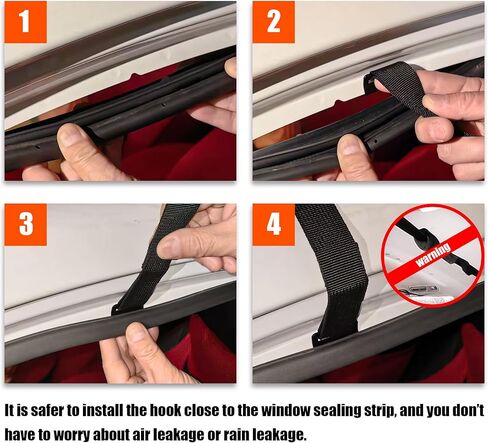 1

2

3

4

warning

It is safer to install the hook close to the window sealing strip, and you don't have to worry about air leakage or rain leakage.