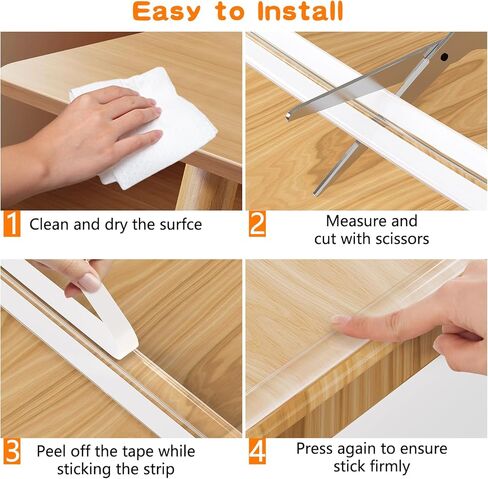 Easy to Install

1 Clean and dry the surfce

2 Measure and cut with scissors

3 Peel off the tape while sticking the strip

4 Press again to ensure stick firmly