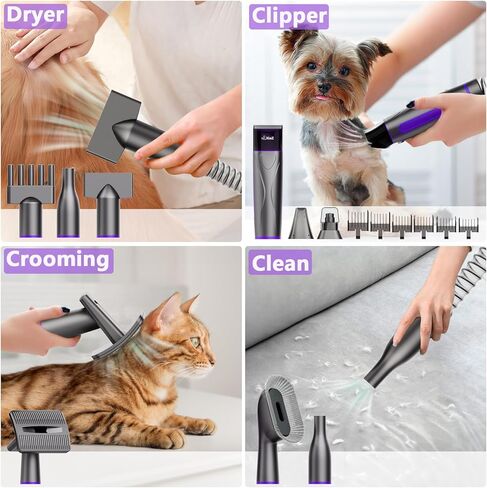 Dryer

Clipper

Crooming

Clean