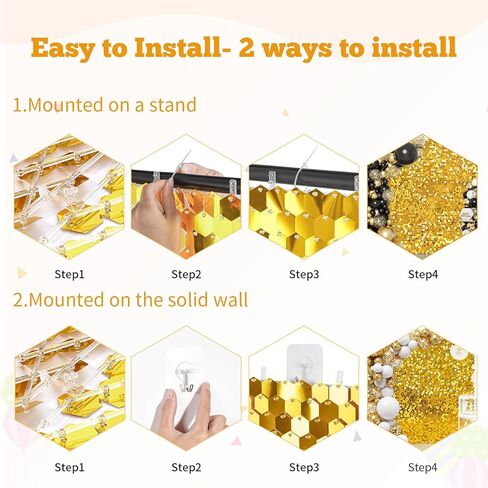 Easy to Install- 2 ways to install

1.Mounted on a stand

Step1

Step2

Step3

Step4

2.Mounted on the solid wall

Step1

Step2

Step3

Step4