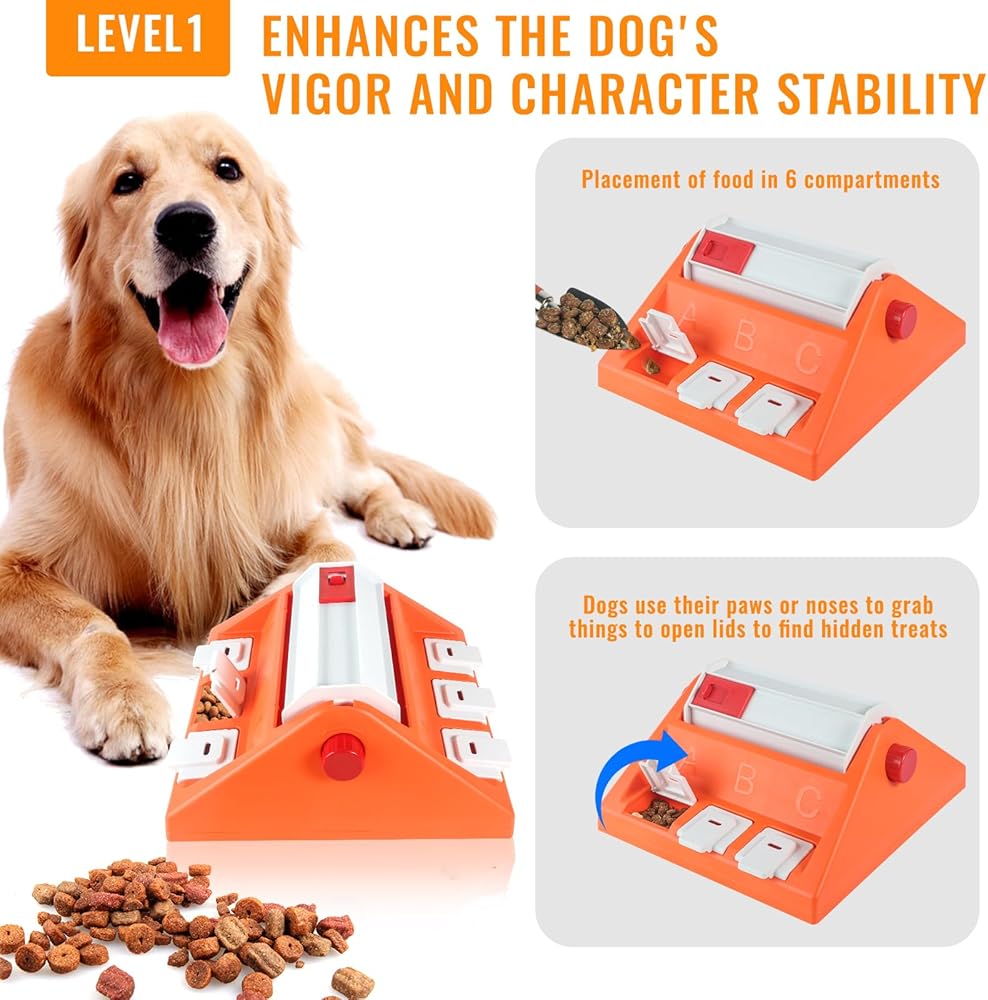 LEVEL1

ENHANCES THE DOG'S VIGOR AND CHARACTER STABILITY

Placement of food in 6 compartments

A B C

Dogs use their paws or noses to grab things to open lids to find hidden treats

B C