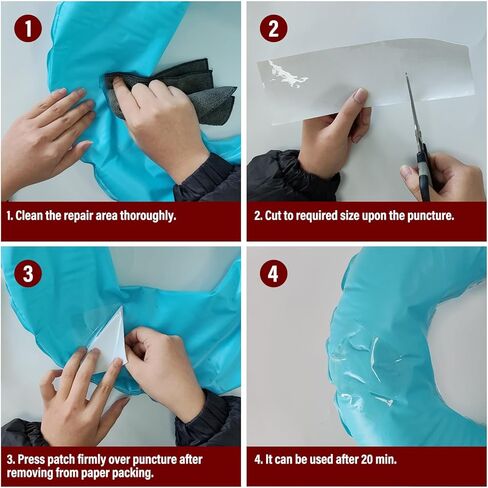 1

1. Clean the repair area thoroughly.

2

2. Cut to required size upon the puncture.

3

3. Press patch firmly over puncture after removing from paper packing.

4

4. It can be used after 20 min.